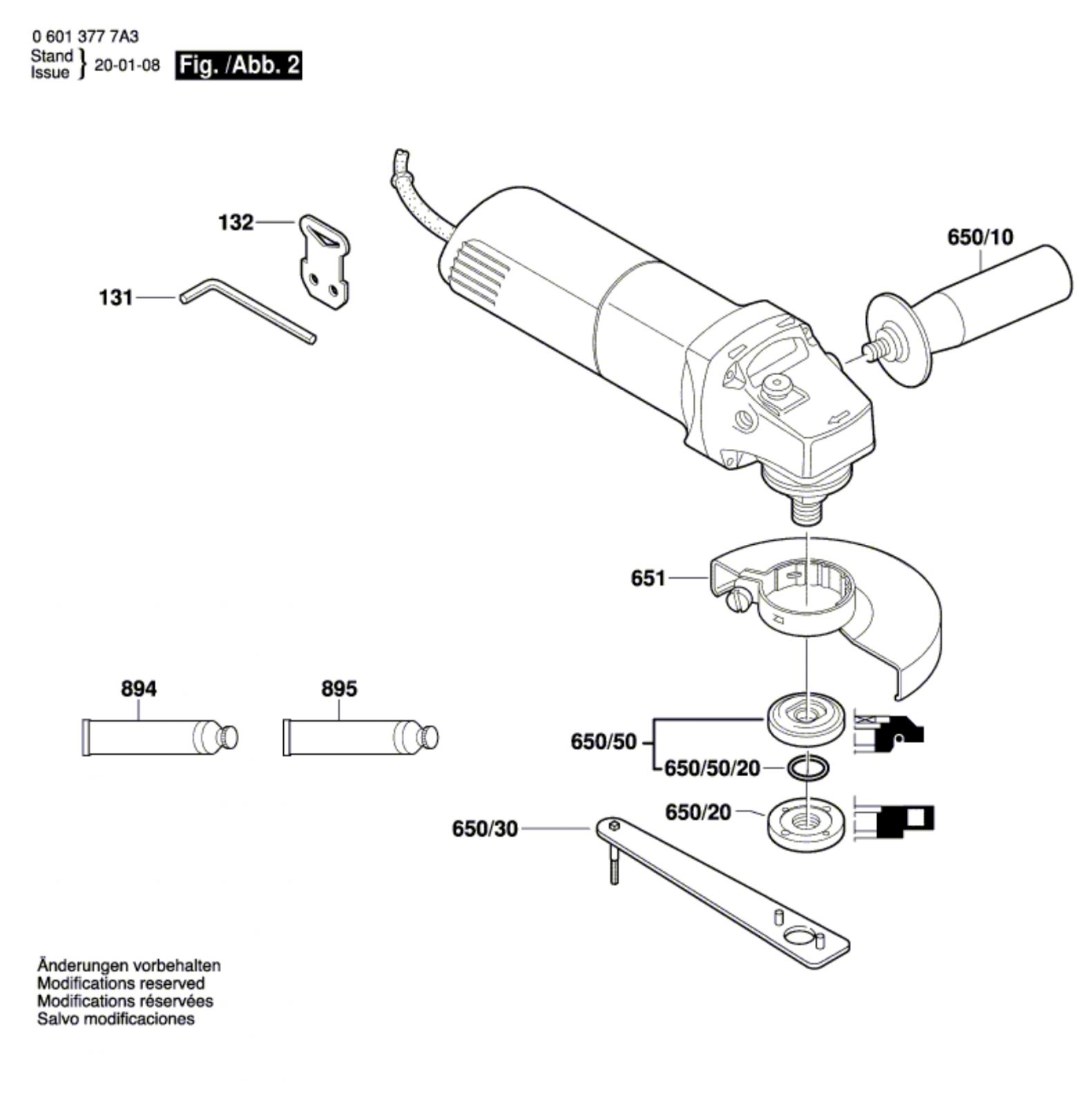 0 601 377 7A3
Stand
Issue } 20-01-08

Fig. /Abb. 2

132

131

650/10

651

894

895

650/50

650/50/20

650/20

650/30

Änderungen vorbehalten
Modifications reserved
Modifications réservées
Salvo modificaciones